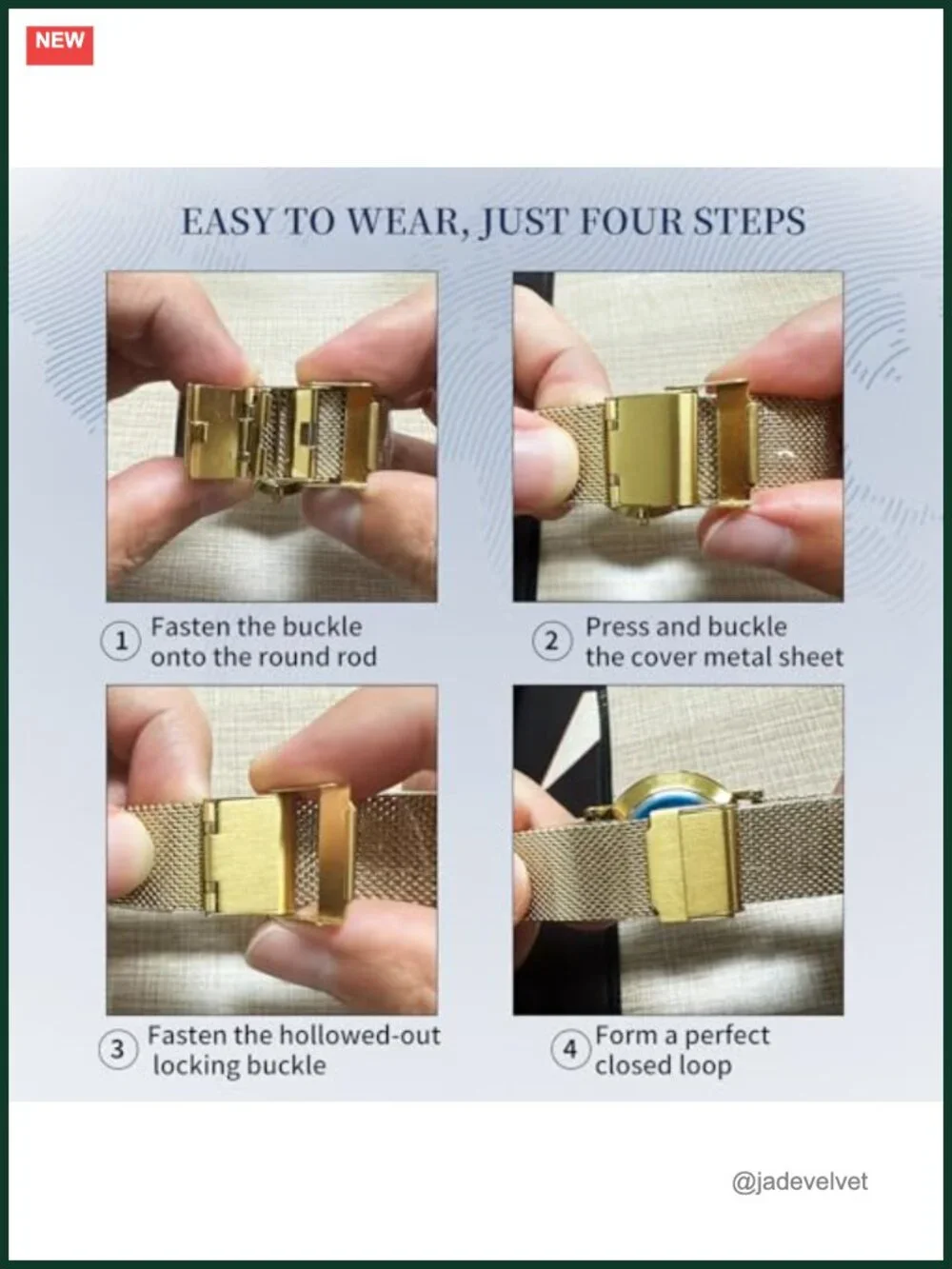 NEW

EASY TO WEAR, JUST FOUR STEPS

1 Fasten the buckle onto the round rod

2 Press and buckle the cover metal sheet

3 Fasten the hollowed-out locking buckle

4 Form a perfect closed loop

@jadevelvet